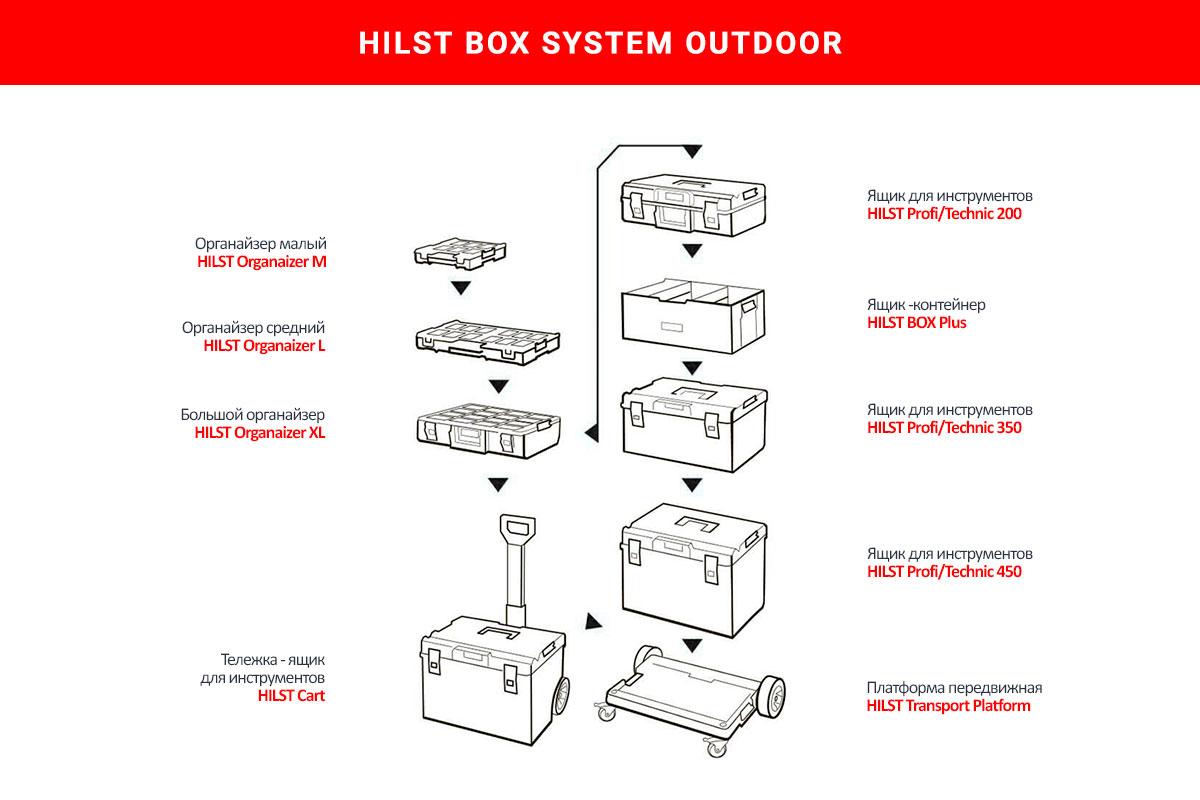 HILST BOX SYSTEM OUTDOOR

Органайзер малый
HILST Organaizer M

Органайзер средний
HILST Organaizer L

Большой органайзер
HILST Organaizer XL

Тележка - ящик
для инструментов
HILST Cart

Ящик для инструментов
HILST Profi/Technic 200

Ящик -контейнер
HILST BOX Plus

Ящик для инструментов
HILST Profi/Technic 350

Ящик для инструментов
HILST Profi/Technic 450

Платформа передвижная
HILST Transport Platform