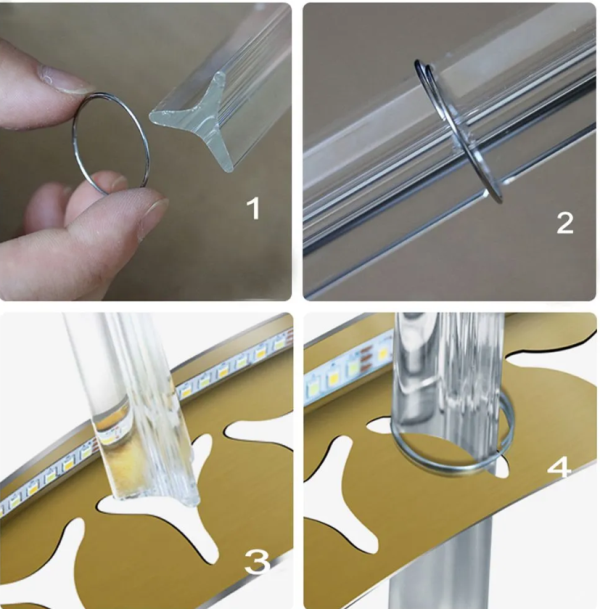 1

2

3

4